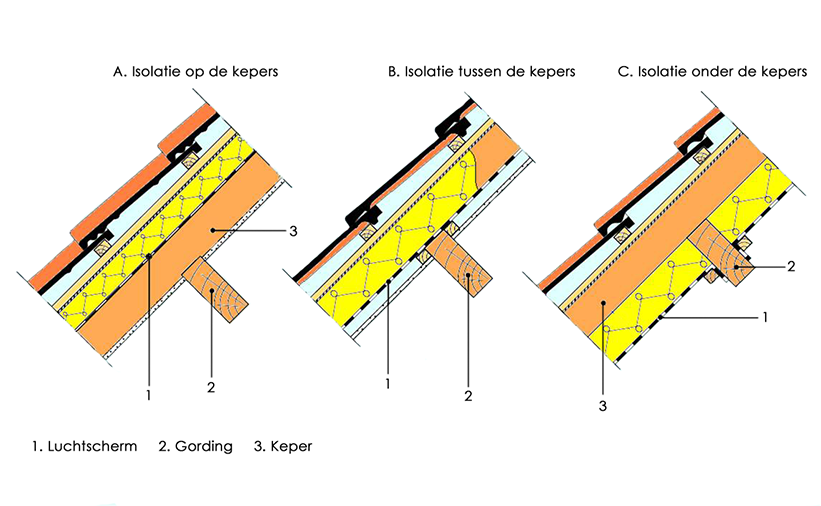 A. Isolatie op de kepers

3

1

2

B. Isolatie tussen de kepers

1

2

C. Isolatie onder de kepers

2

1

3

1. Luchtscherm 2. Gording 3. Keper